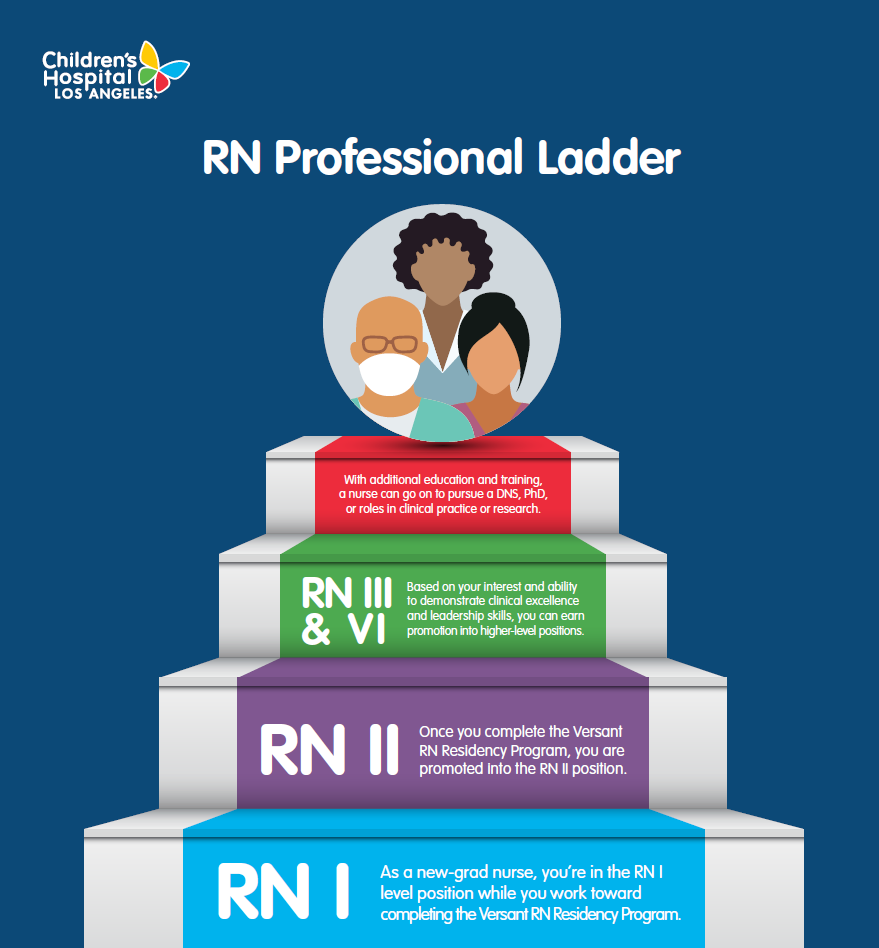 Children's Hospital LOS ANGELES.

RN Professional Ladder

With additional education and training, a nurse can go on to pursue a DNS, PhD, or roles in clinical practice or research.

RN III & VI

Based on your interest and ability to demonstrate clinical excellence and leadership skills, you can earn promotion into higher-level positions.

RN II

Once you complete the Versant RN Residency Program, you are promoted into the RN II position.

RN I

As a new-grad nurse, you're in the RN I level position while you work toward completing the Versant RN Residency Program.